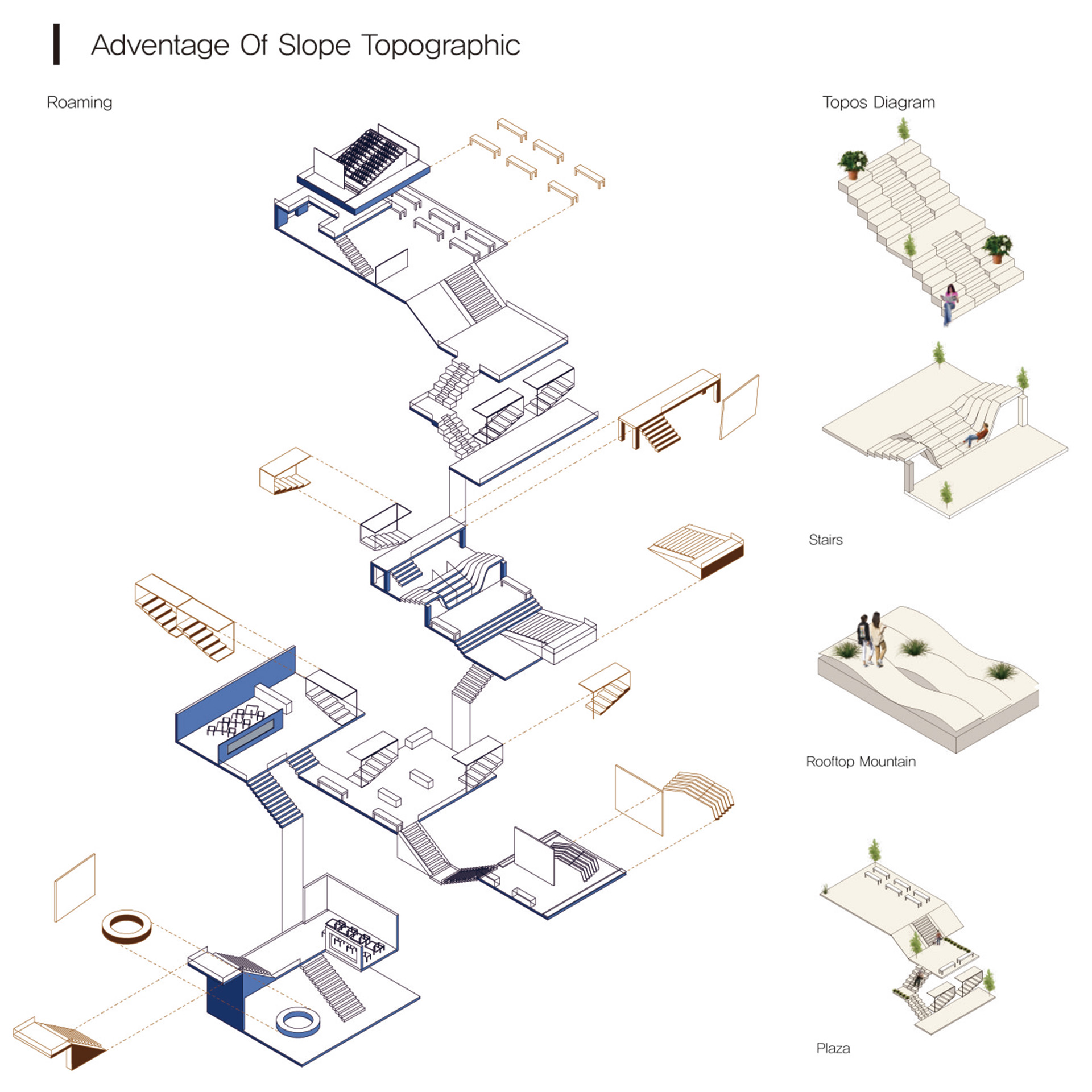 Adventage Of Slope Topographic

Roaming

Topos Diagram

Stairs

Rooftop Mountain

Plaza