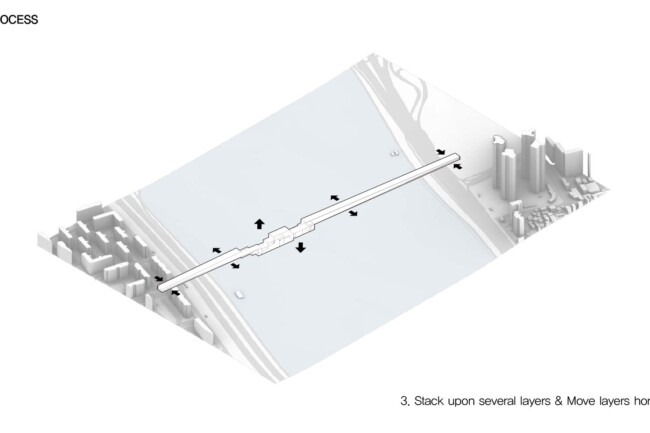 OCESS

3. Stack upon several layers & Move layers hor