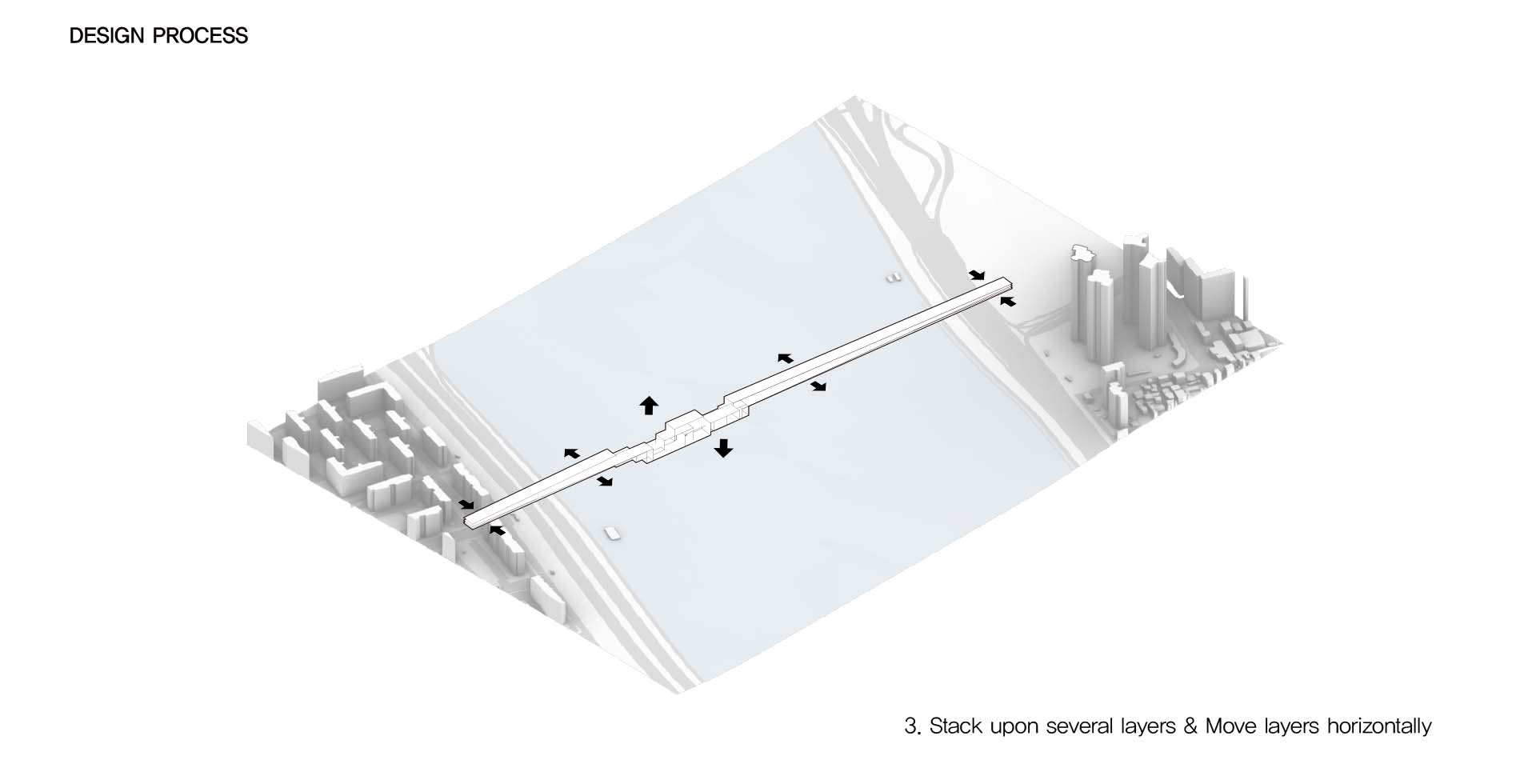 DESIGN PROCESS

3. Stack upon several layers & Move layers horizontally