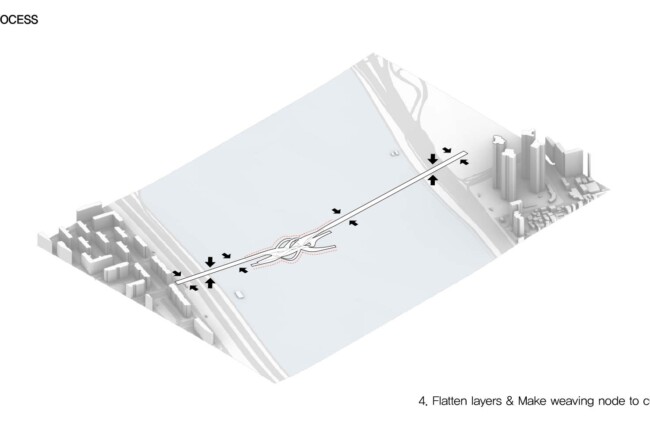 OCESS

4. Flatten layers & Make weaving node to c