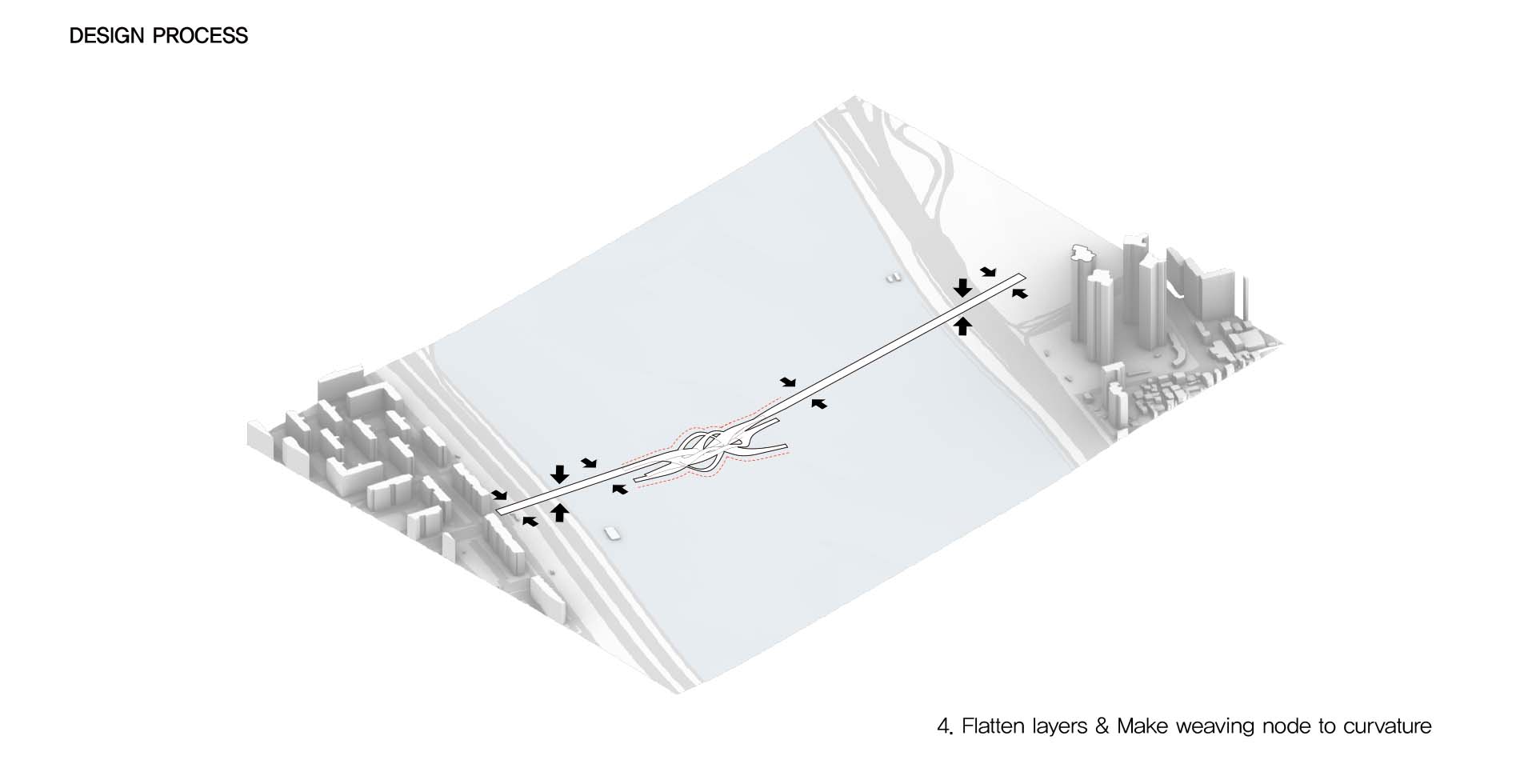 DESIGN PROCESS

4. Flatten layers & Make weaving node to curvature