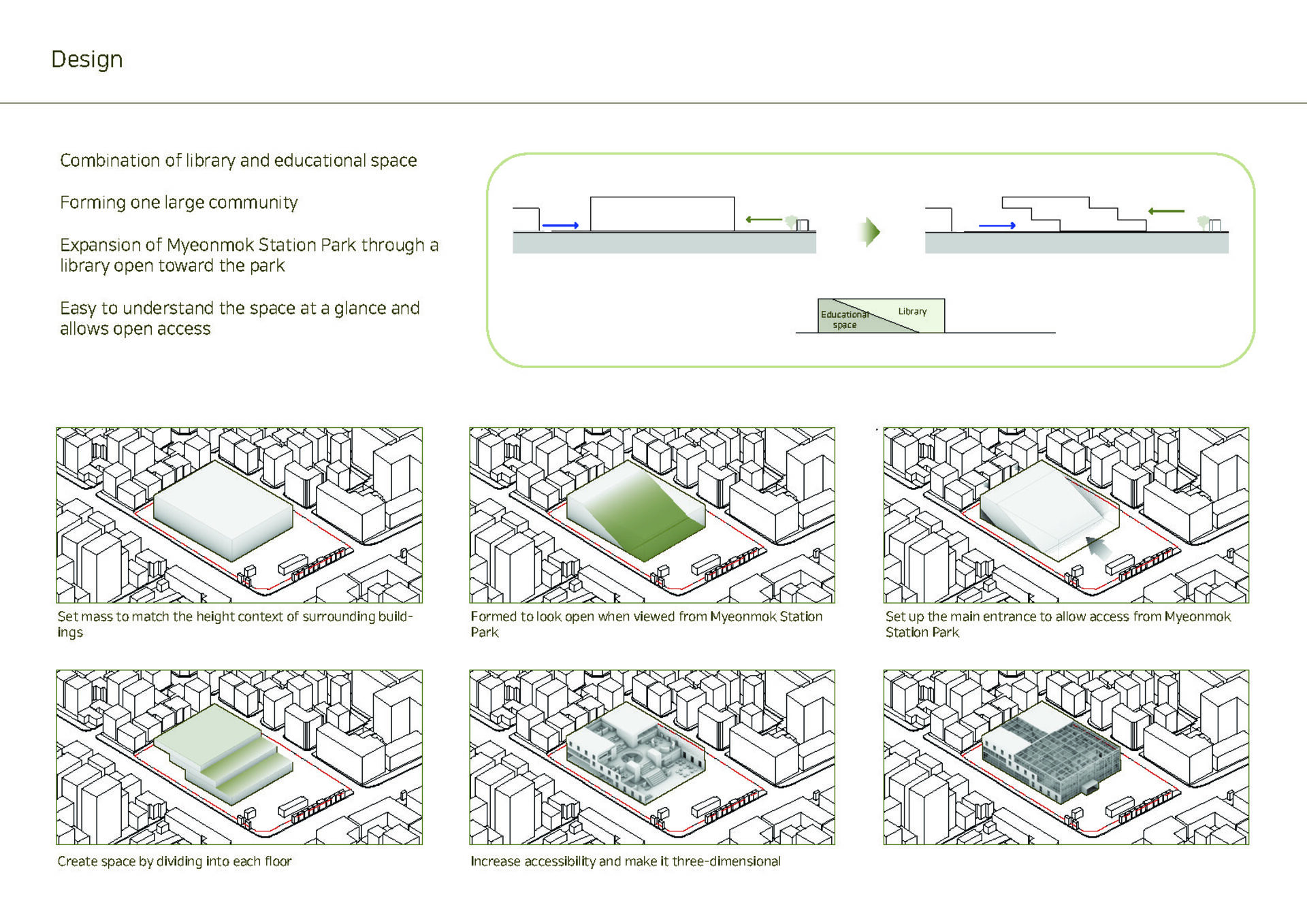 Design

Combination of library and educational space

Forming one large community

Expansion of Myeonmok Station Park through a library open toward the park

Easy to understand the space at a glance and allows open access

Educational space

Library

Set mass to match the height context of surrounding buildings

Formed to look open when viewed from Myeonmok Station Park

Set up the main entrance to allow access from Myeonmok Station Park

Create space by dividing into each floor

Increase accessibility and make it three-dimensional