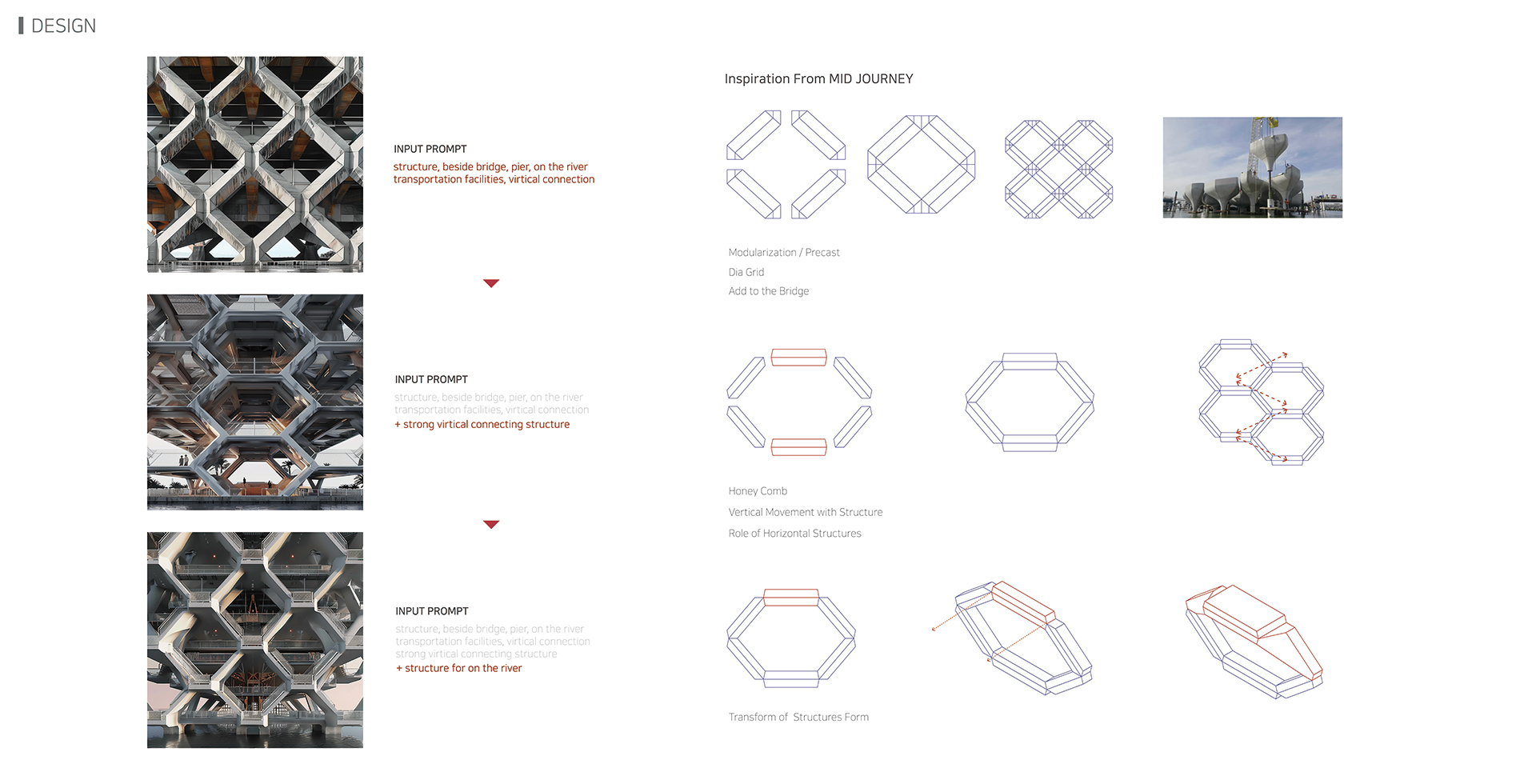 DESIGN

INPUT PROMPT
structure, beside bridge, pier, on the river transportation facilities, virtical connection

INPUT PROMPT
structure, beside bridge, pier, on the river transportation facilities, virtical connection
+ strong virtical connecting structure

INPUT PROMPT
structure, beside bridge, pier, on the river transportation facilities, virtical connection strong virtical connecting structure
+ structure for on the river

Inspiration From MID JOURNEY

Modularization / Precast
Dia Grid
Add to the Bridge

Honey Comb
Vertical Movement with Structure
Role of Horizontal Structures

Transform of Structures Form