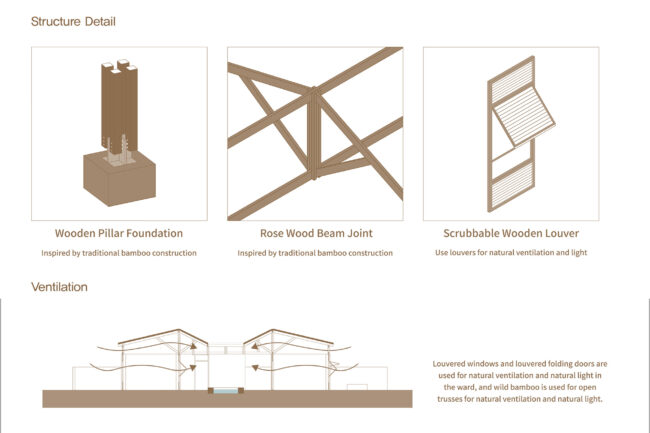 Structure Detail

Wooden Pillar Foundation

Inspired by traditional bamboo construction

Rose Wood Beam Joint

Inspired by traditional bamboo construction

Scrubbable Wooden Louver

Use louvers for natural ventilation and light

Ventilation

Louvered windows and louvered folding doors are used for natural ventilation and natural light in the ward, and wild bamboo is used for open trusses for natural ventilation and natural light.