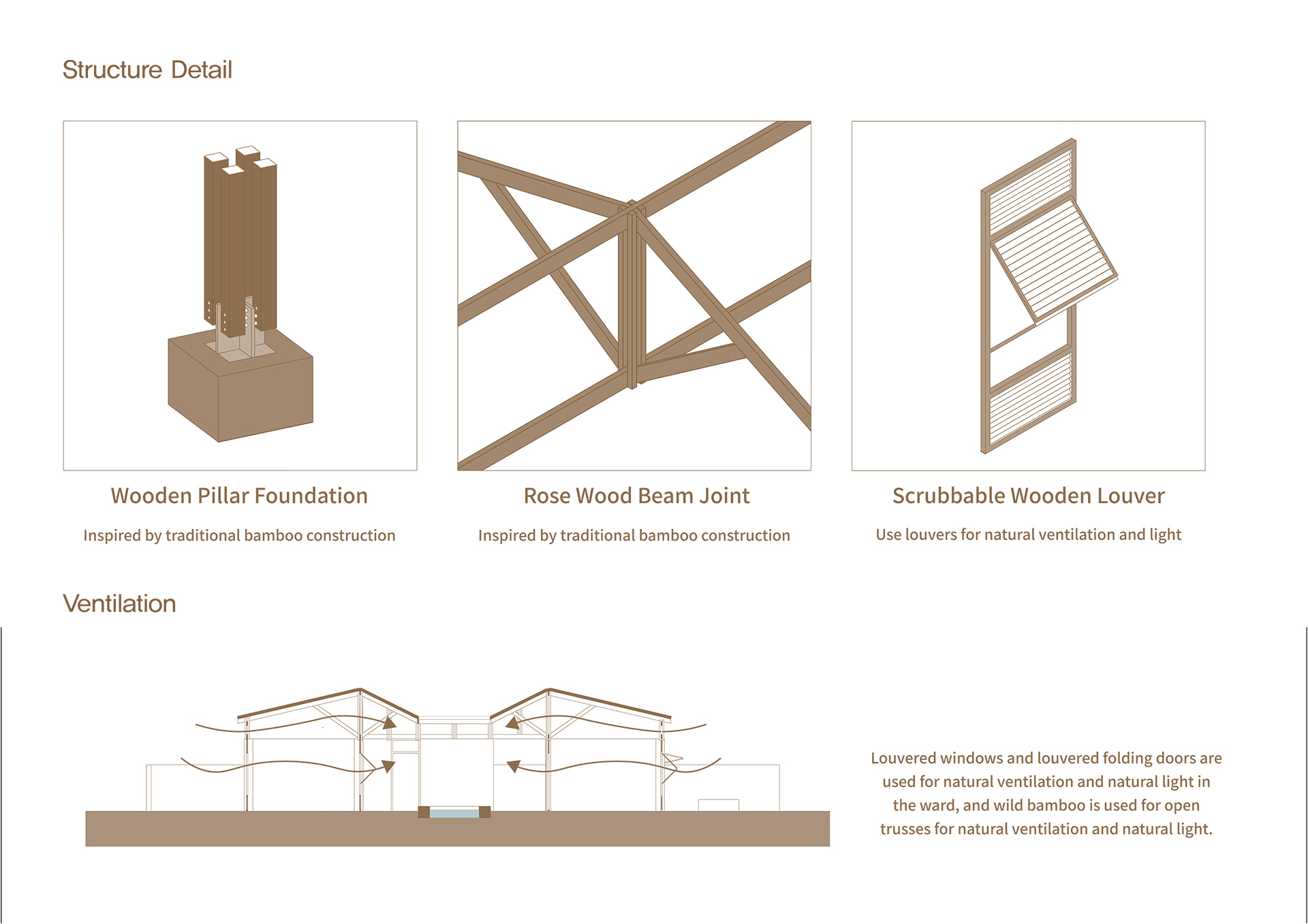 Structure Detail

Wooden Pillar Foundation

Inspired by traditional bamboo construction

Rose Wood Beam Joint

Inspired by traditional bamboo construction

Scrubbable Wooden Louver

Use louvers for natural ventilation and light

Ventilation

Louvered windows and louvered folding doors are used for natural ventilation and natural light in the ward, and wild bamboo is used for open trusses for natural ventilation and natural light.