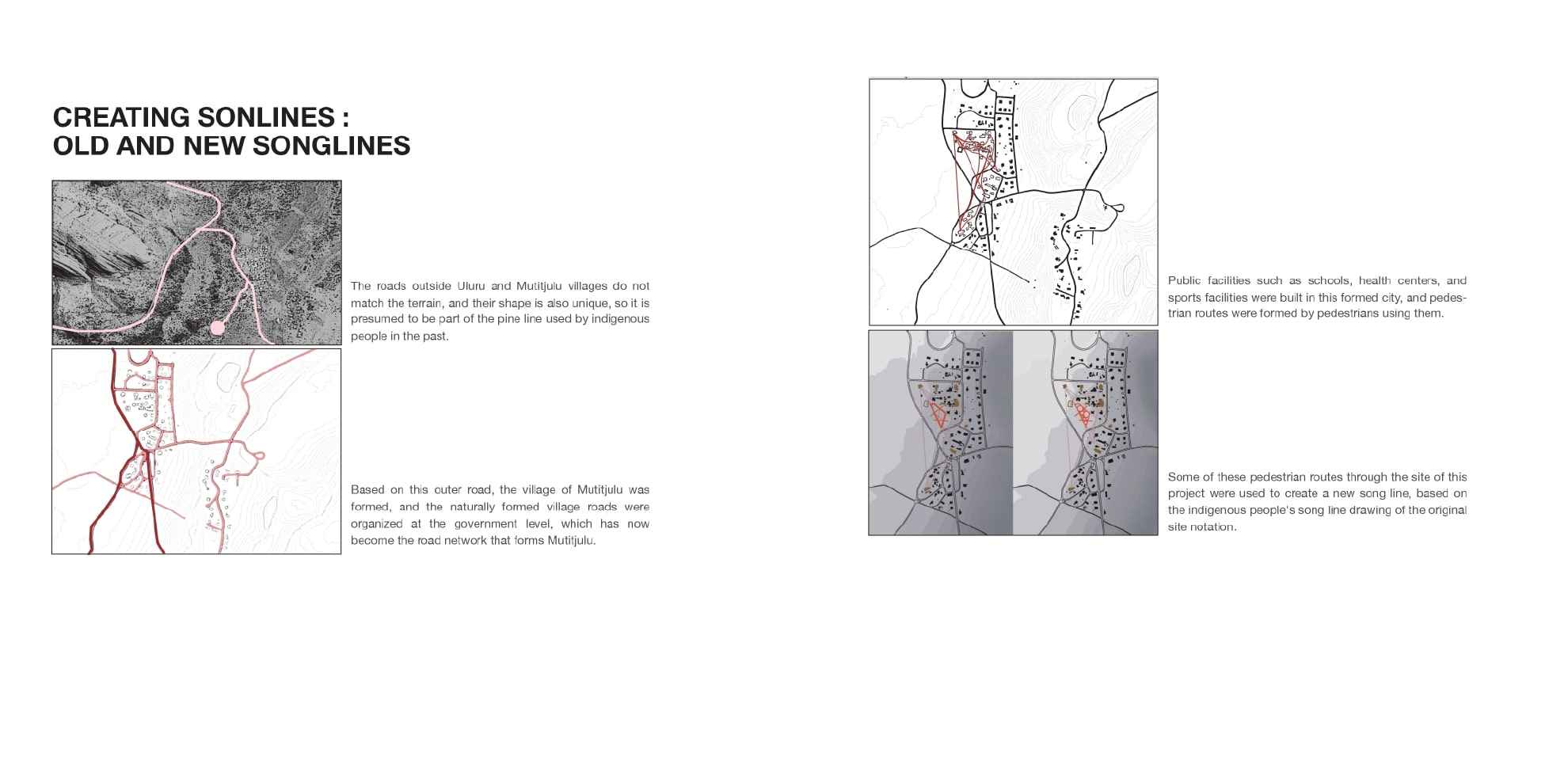 CREATING SONLINES :
OLD AND NEW SONGLINES

The roads outside Uluru and Mutitjulu villages do not match the terrain, and their shape is also unique, so it is presumed to be part of the pine line used by indigenous people in the past.

Based on this outer road, the village of Mutitjulu was formed, and the naturally formed village roads were organized at the government level, which has now become the road network that forms Mutitjulu.

Public facilities such as schools, health centers, and sports facilities were built in this formed city, and pedestrian routes were formed by pedestrians using them.

Some of these pedestrian routes through the site of this project were used to create a new song line, based on the indigenous people's song line drawing of the original site notation.