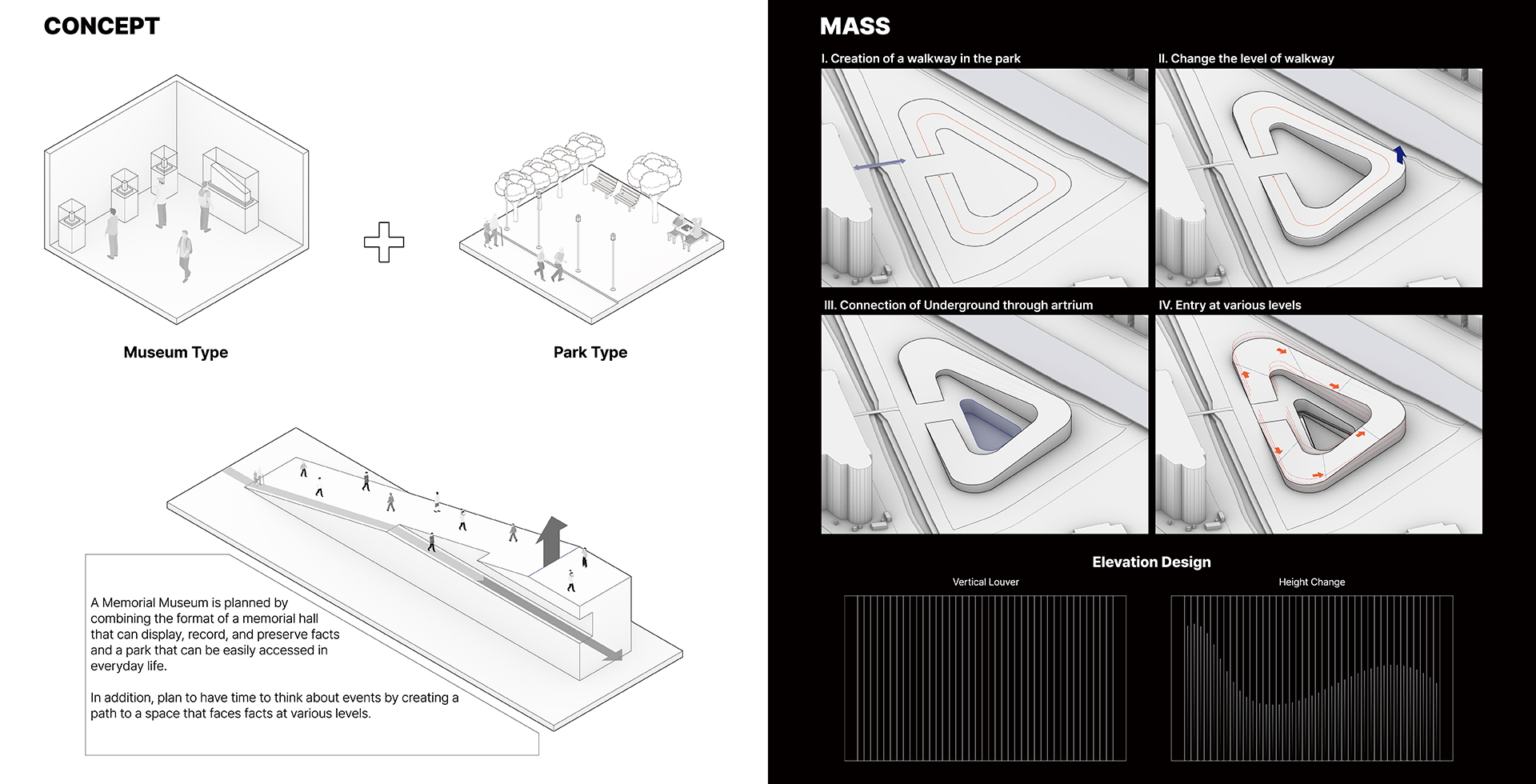 CONCEPT

Museum Type

Park Type

A Memorial Museum is planned by combining the format of a memorial hall that can display, record, and preserve facts and a park that can be easily accessed in everyday life.

In addition, plan to have time to think about events by creating a path to a space that faces facts at various levels.

MASS

I. Creation of a walkway in the park

II. Change the level of walkway

III. Connection of Underground through artrium

IV. Entry at various levels

Elevation Design

Vertical Louver

Height Change