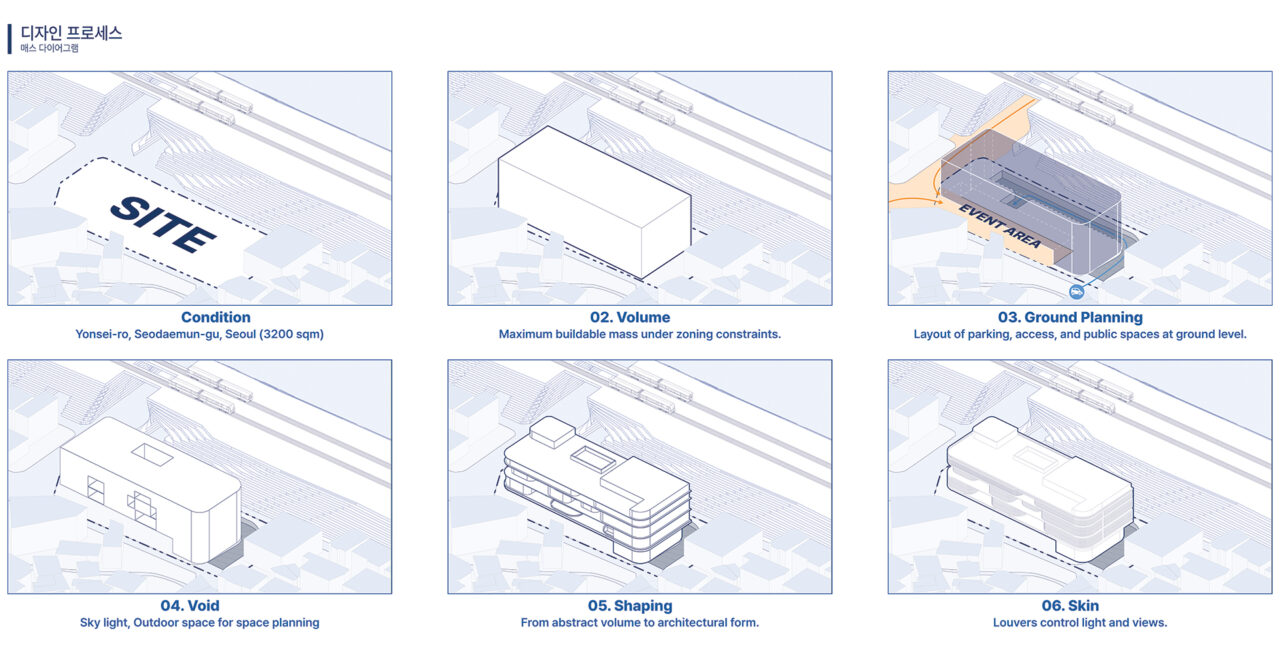 디자인 프로세스
매스 다이어그램

SITE

Condition
Yonsei-ro, Seodaemun-gu, Seoul (3200 sqm)

02. Volume
Maximum buildable mass under zoning constraints.

EVENT AREA

03. Ground Planning
Layout of parking, access, and public spaces at ground level.

04. Void
Sky light, Outdoor space for space planning

05. Shaping
From abstract volume to architectural form.

06. Skin
Louvers control light and views.