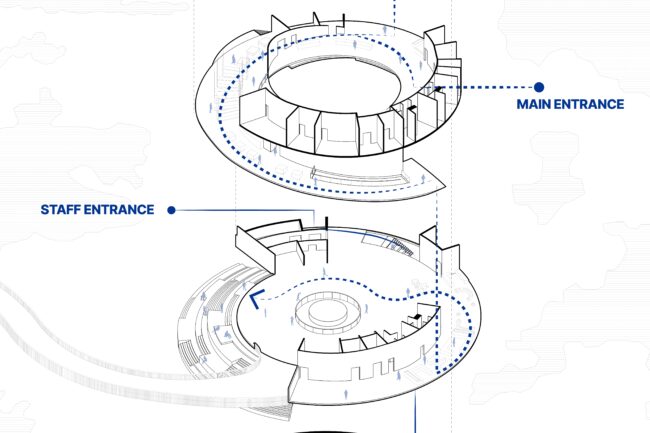 MAIN ENTRANCE

STAFF ENTRANCE